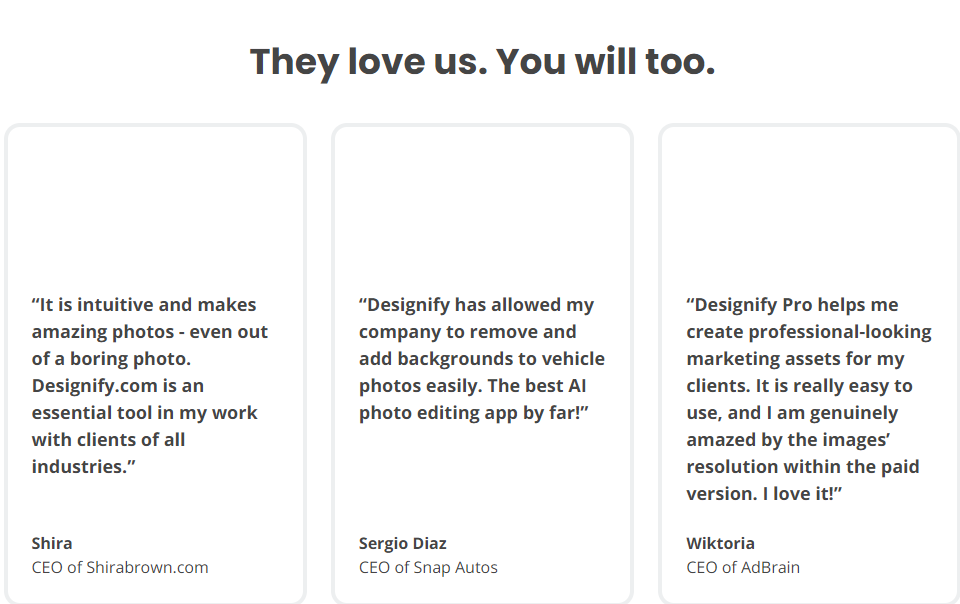 They love us. You will too.

“It is intuitive and makes amazing photos - even out of a boring photo. Designify.com is an essential tool in my work with clients of all industries.”

Shira
CEO of Shirabrown.com

“Designify has allowed my company to remove and add backgrounds to vehicle photos easily. The best AI photo editing app by far!”

Sergio Diaz
CEO of Snap Autos

“Designify Pro helps me create professional-looking marketing assets for my clients. It is really easy to use, and I am genuinely amazed by the images’ resolution within the paid version. I love it!”

Wiktoria
CEO of AdBrain