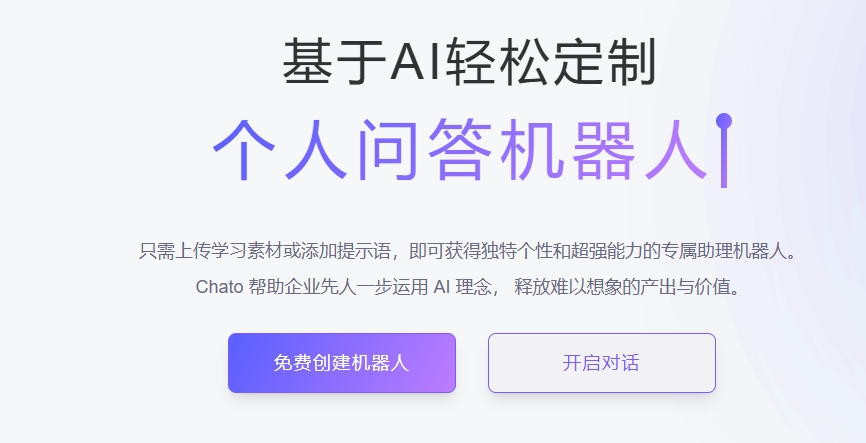 基于AI轻松定制

个人问答机器人

只需上传学习素材或添加提示语，即可获得独特个性和超强能力的专属助理机器人。

Chato 帮助企业先人一步运用 AI 理念， 释放难以想象的产出与价值。

免费创建机器人

开启对话